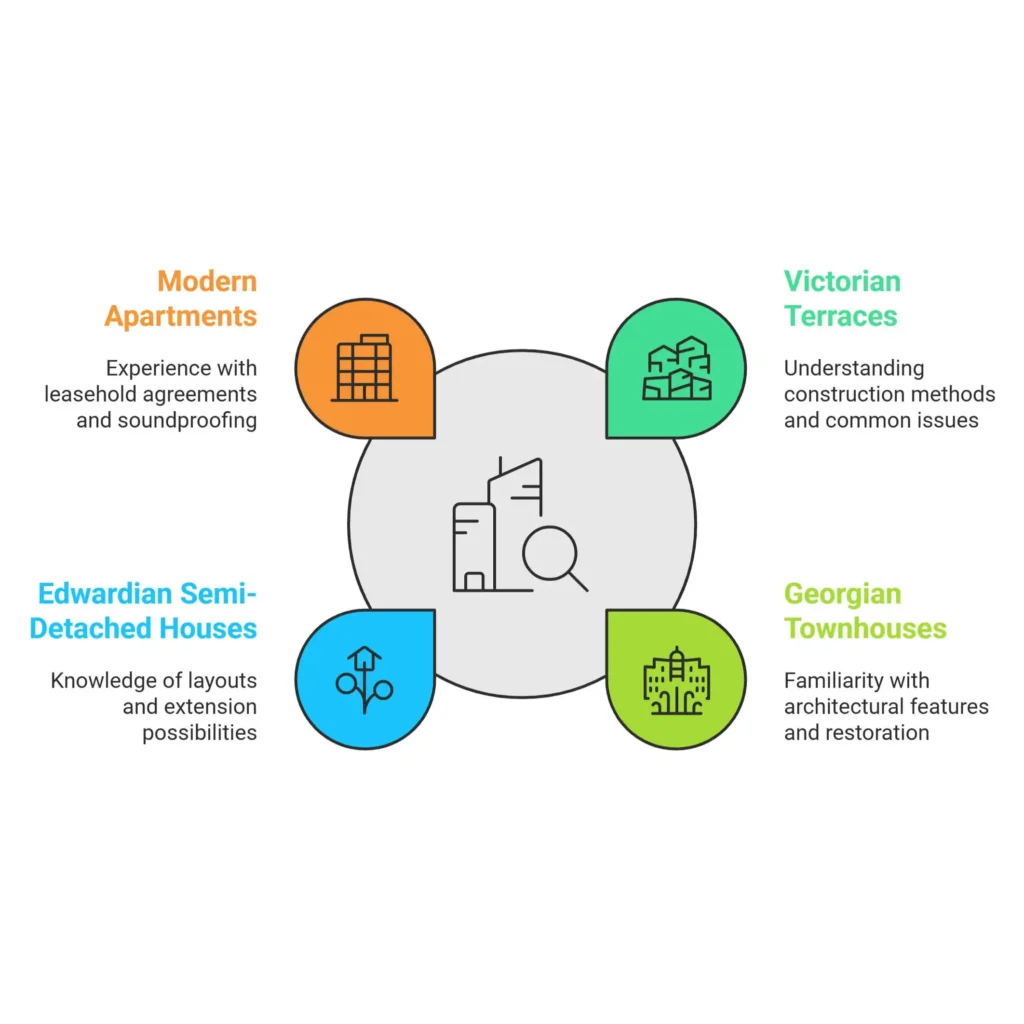 Modern Apartments

Experience with leasehold agreements and soundproofing

Victorian Terraces

Understanding construction methods and common issues

Edwardian Semi-Detached Houses

Knowledge of layouts and extension possibilities

Georgian Townhouses

Familiarity with architectural features and restoration